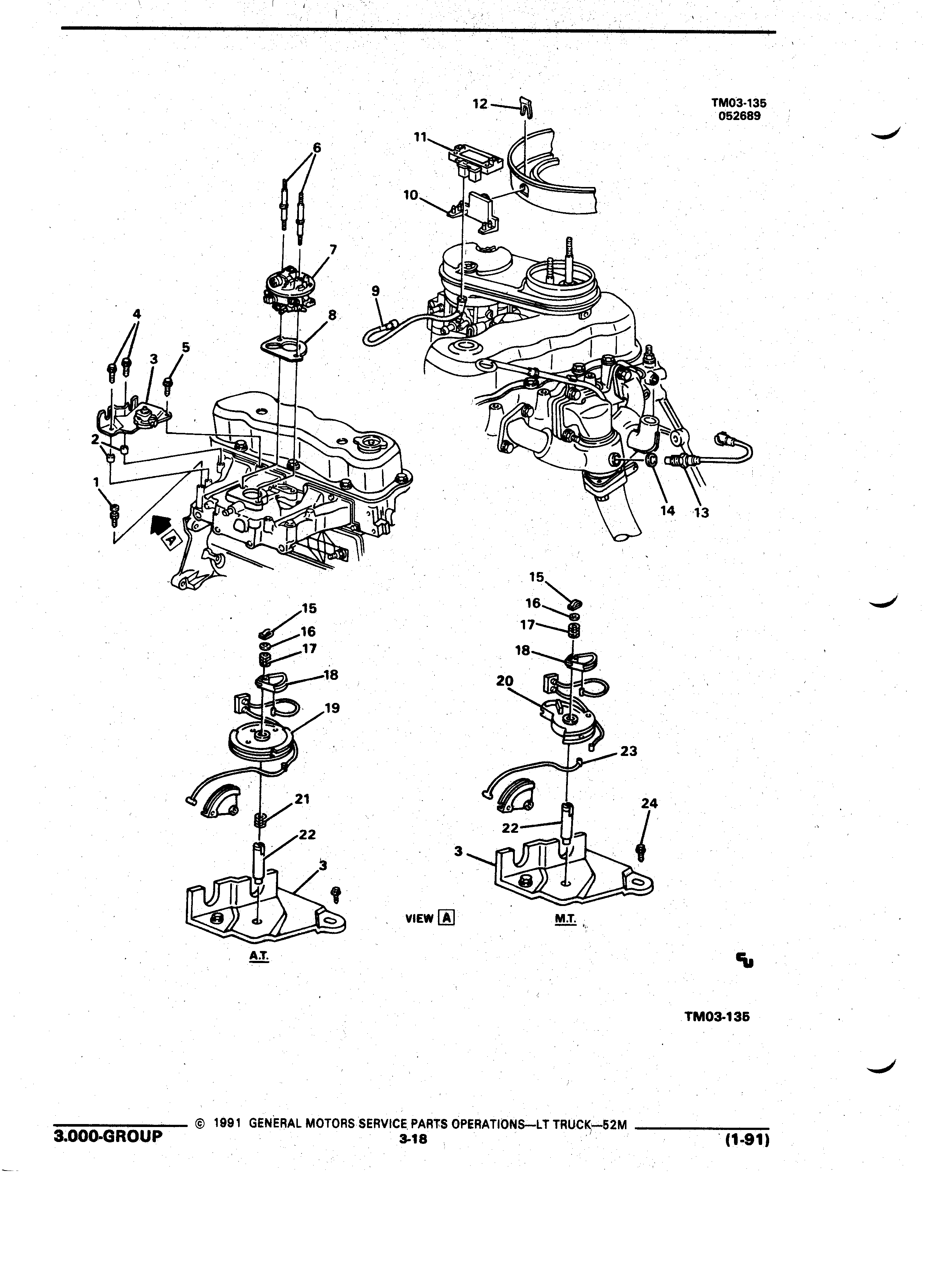 TM03-135
052689

12
11
6
10
7
9
8
4
3
5
2
1
A
14
13

15
16
17
18
19
21
22
3
A.T.

VIEW A

15
16
17
18
20
23
24
22
3
M.T.

TM03-135

3.000-GROUP
© 1991 GENERAL MOTORS SERVICE PARTS OPERATIONS—LT TRUCK—52M
3-18
(1-91)