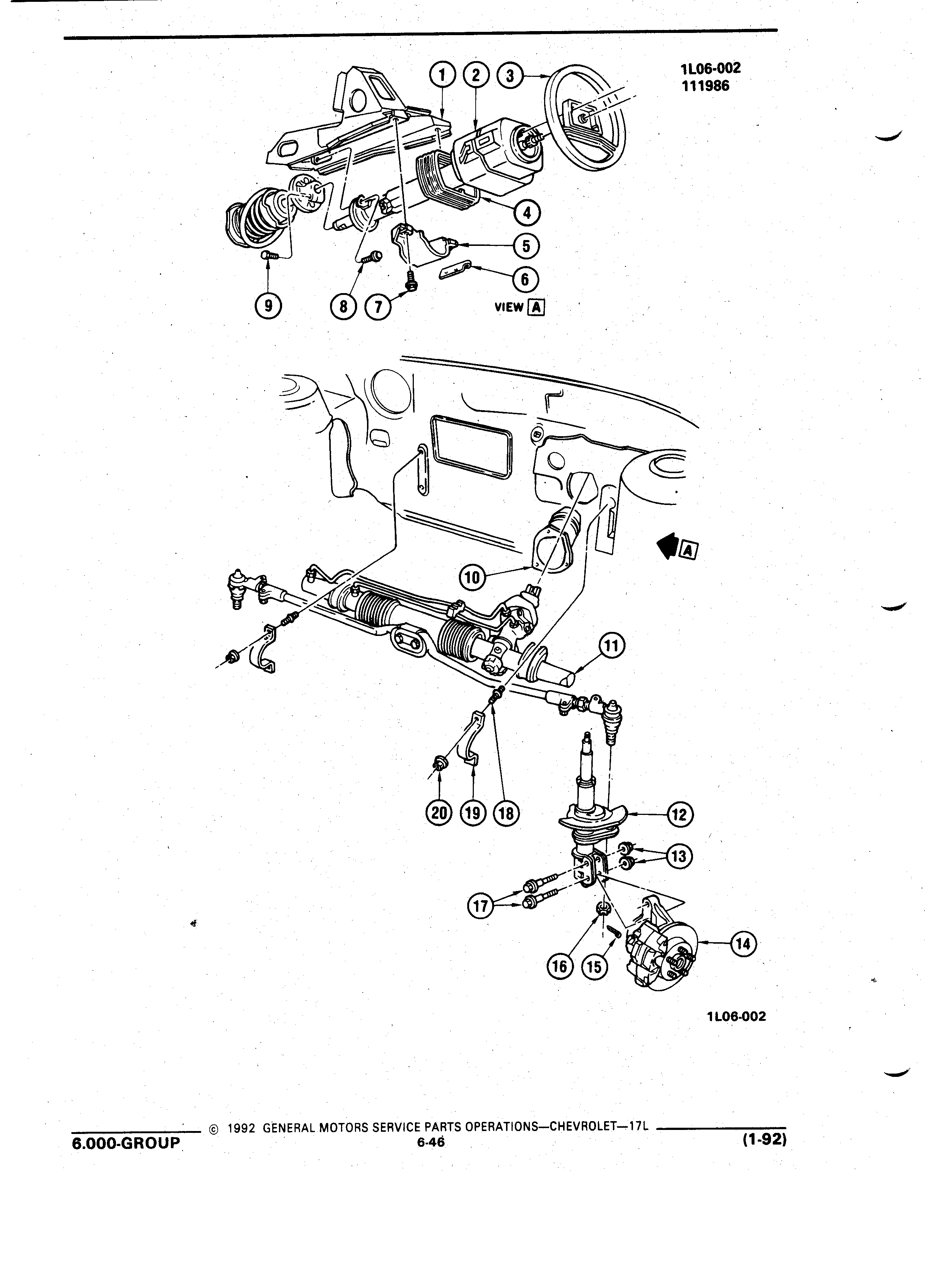 1L06-002
111986

1 2 3

4

5

6

9 8 7 VIEW A

A

10

11

20 19 18

12

13

17

14

16 15

1L06-002

© 1992 GENERAL MOTORS SERVICE PARTS OPERATIONS—CHEVROLET—17L

6.000-GROUP 6-46 (1-92)