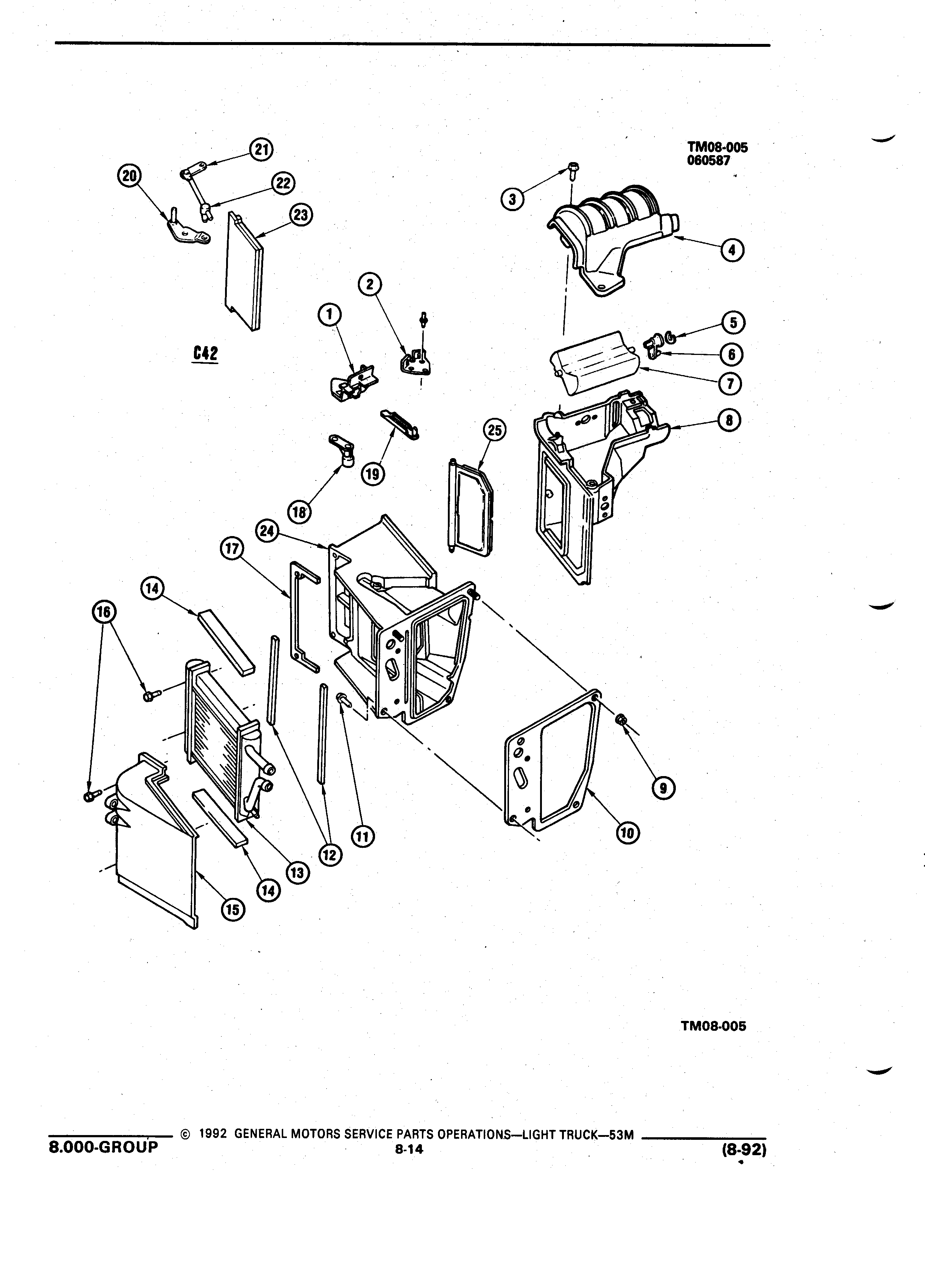 TM08-005
060587

21
20
22
23
3
4
2
1
5
6
7
C42
8
25
19
18
24
17
14
16
9
10
11
12
13
14
15

TM08-005

8.000-GROUP © 1992 GENERAL MOTORS SERVICE PARTS OPERATIONS—LIGHT TRUCK—53M
8-14
(8-92)