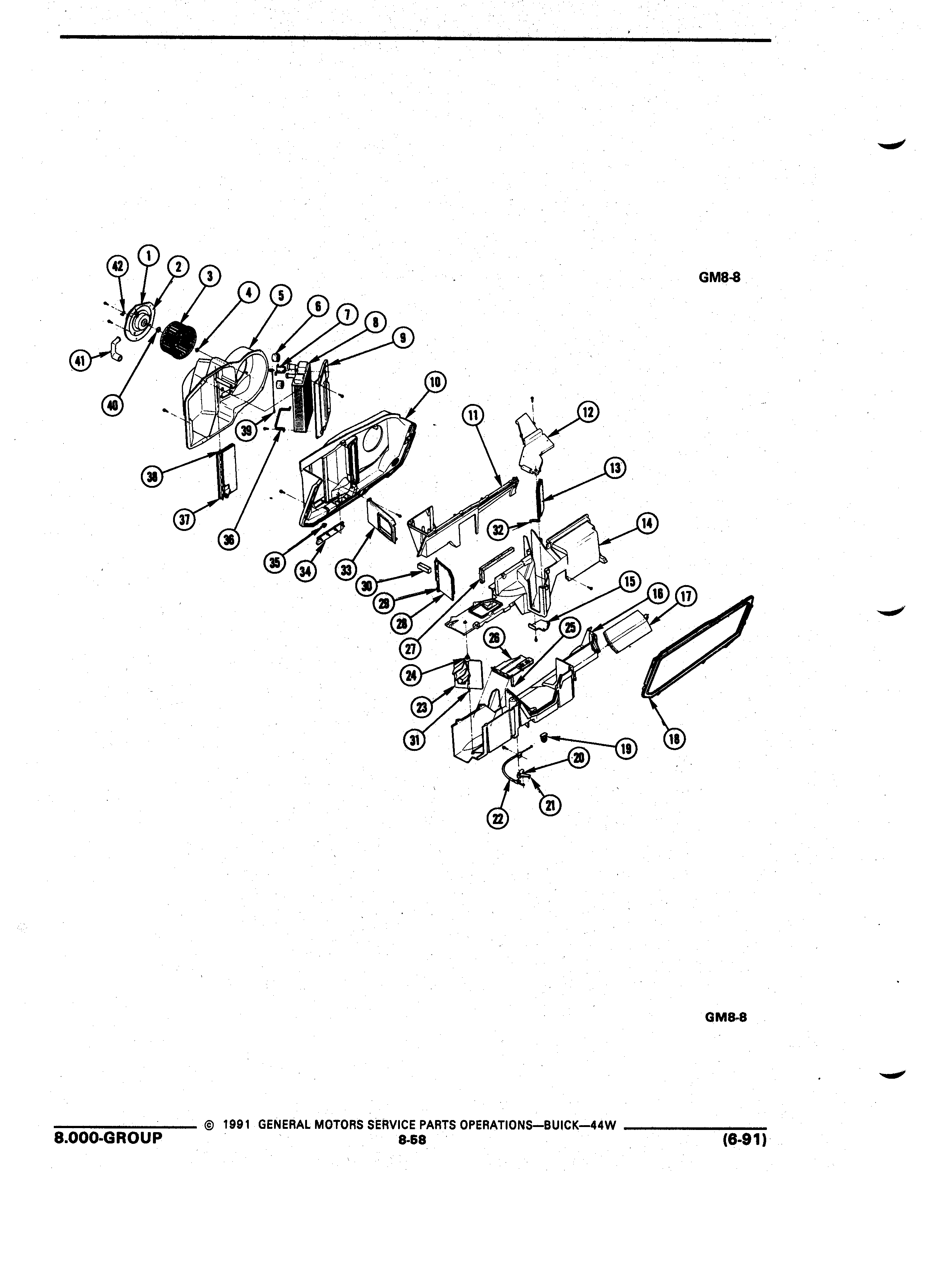 GM8-8

42 1 2 3 4 5 6 7 8 9 10 11 12 13 14 15 16 17 18 19 20 21 22 23 24 25 26 27 28 29 30 31 32 33 34 35 36 37 38 39 40 41

GM8-8

© 1991 GENERAL MOTORS SERVICE PARTS OPERATIONS—BUICK—44W

8.000-GROUP 8-58 (6-91)