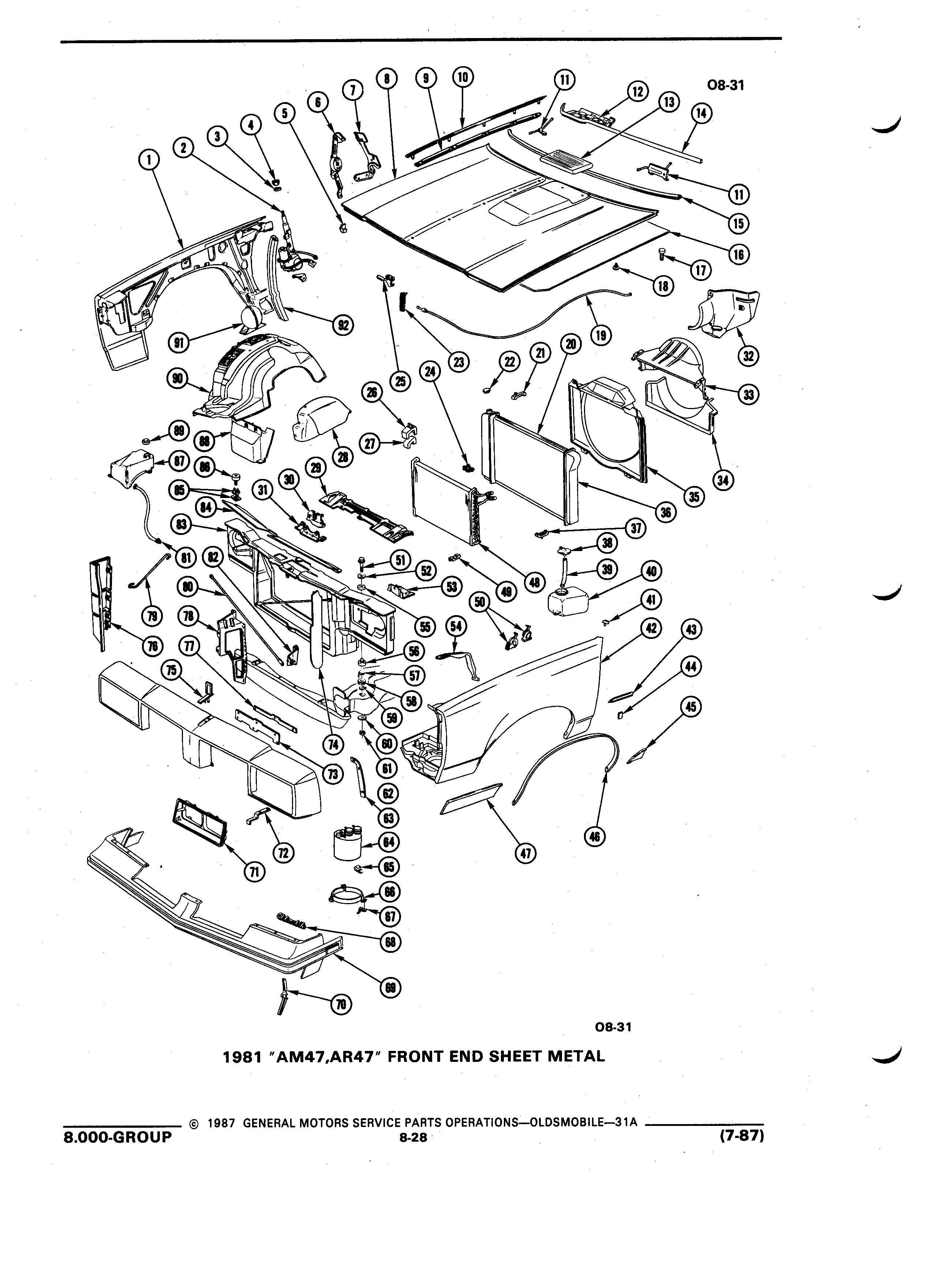 O8-31

1 2 3 4 5 6 7 8 9 10 11 12 13 14 11 15 16 17 18 19 20 21 22 23 24 25 26 27 28 29 30 31 32 33 34 35 36 37 38 39 40 41 42 43 44 45 46 47 48 49 50 51 52 53 54 55 56 57 58 59 60 61 62 63 64 65 66 67 68 69 70 71 72 73 74 75 76 77 78 79 80 81 82 83 84 85 86 87 88 89 90 91 92

O8-31

1981 "AM47,AR47" FRONT END SHEET METAL

© 1987 GENERAL MOTORS SERVICE PARTS OPERATIONS—OLDSMOBILE—31A

8.000-GROUP

8-28

(7-87)