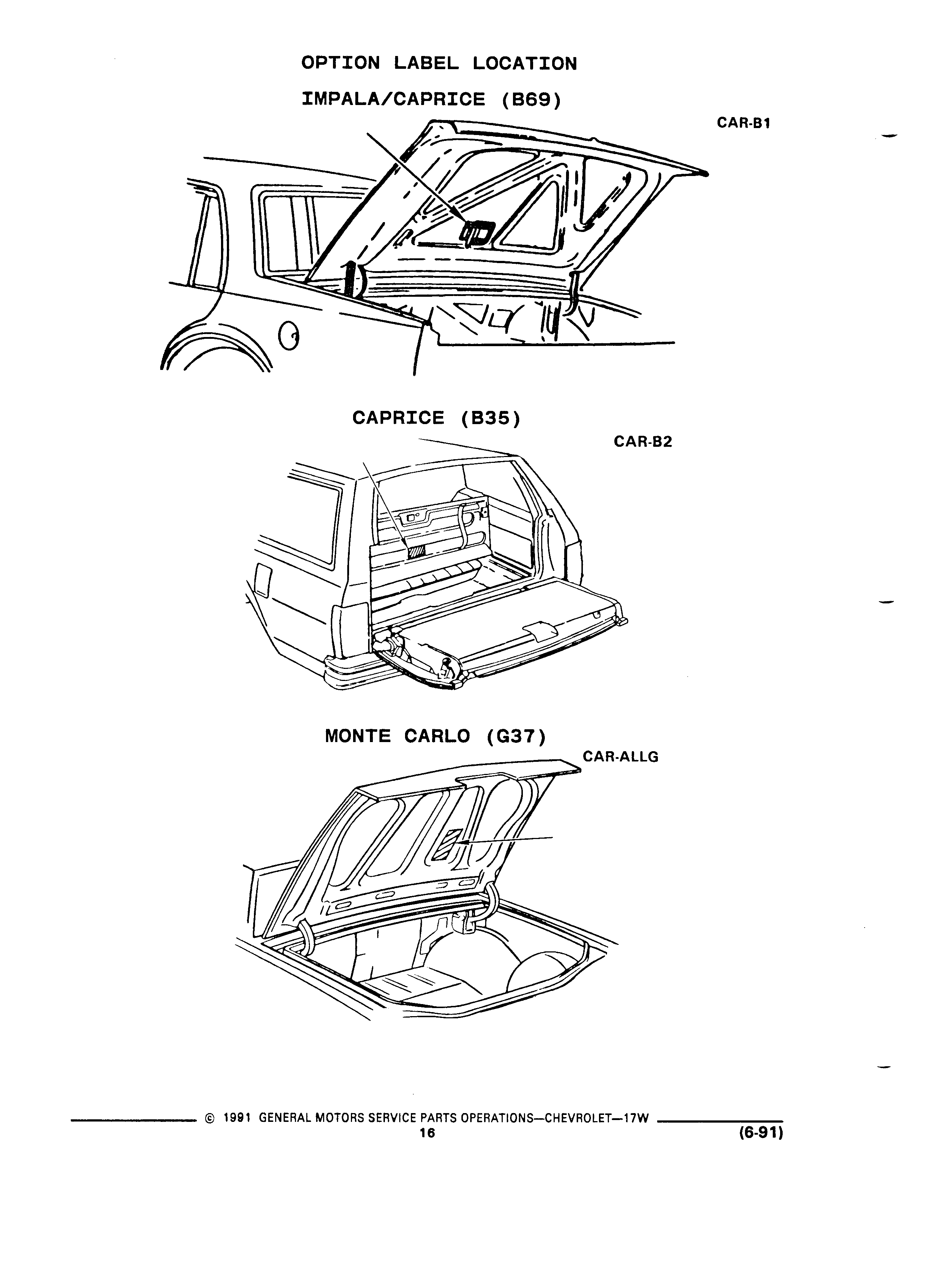 OPTION LABEL LOCATION

IMPALA/CAPRICE (B69)

CAR-B1

CAPRICE (B35)

CAR-B2

MONTE CARLO (G37)

CAR-ALLG

© 1991 GENERAL MOTORS SERVICE PARTS OPERATIONS—CHEVROLET—17W

16

(6-91)