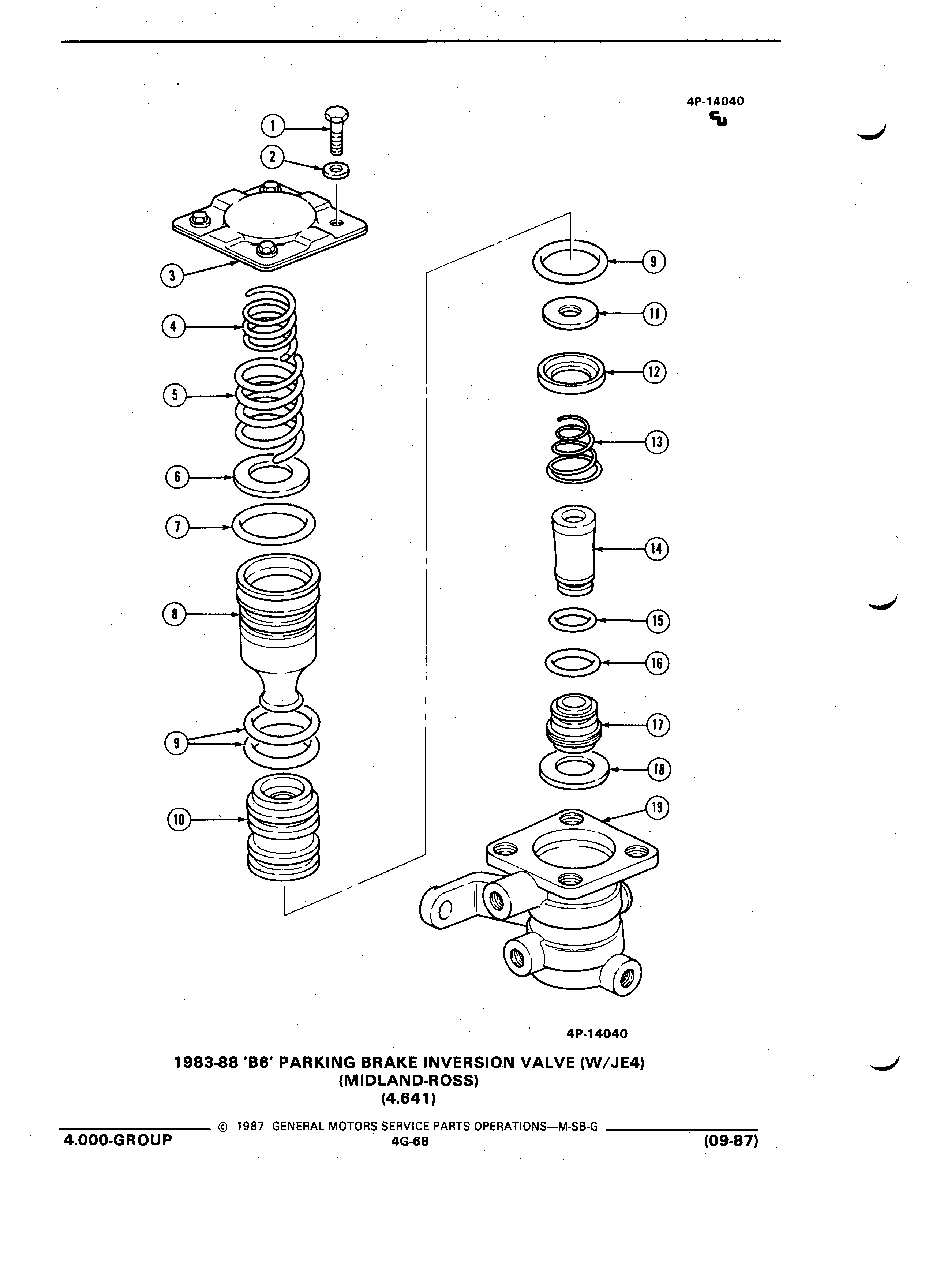 4P-14040

1
2
3
4
5
6
7
8
9
10
9
11
12
13
14
15
16
17
18
19

4P-14040

1983-88 'B6' PARKING BRAKE INVERSION VALVE (W/JE4)
(MIDLAND-ROSS)
(4.641)

© 1987 GENERAL MOTORS SERVICE PARTS OPERATIONS—M-SB-G
4.000-GROUP 4G-68 (09-87)