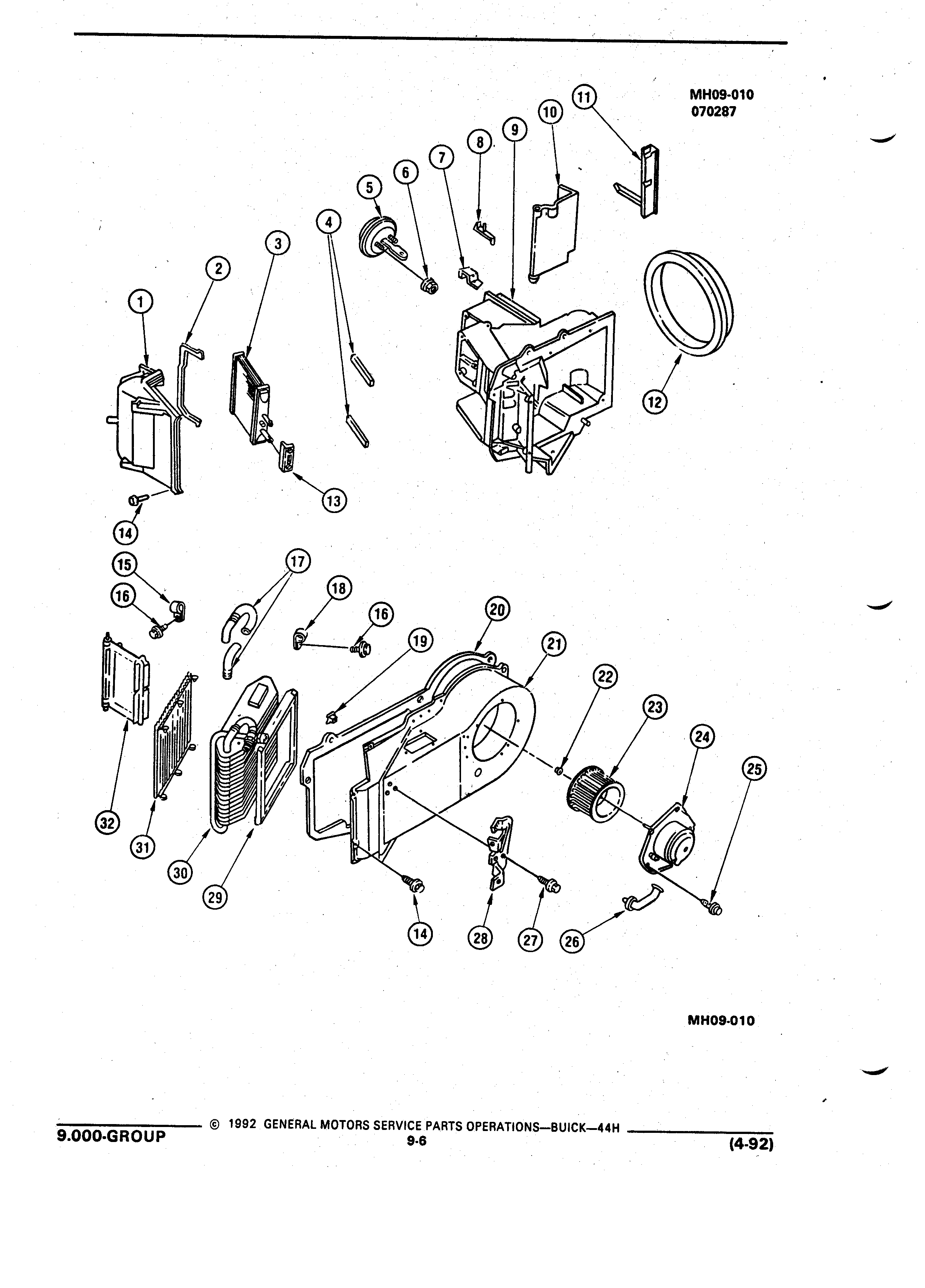 MH09-010
070287

11
10
9
8
7
6
5
4
3
2
1
12
13
14

15
16
17
18
16
19
20
21
22
23
24
25
32
31
30
29
14
28
27
26

MH09-010

9.000-GROUP © 1992 GENERAL MOTORS SERVICE PARTS OPERATIONS—BUICK—44H
9-6
(4-92)