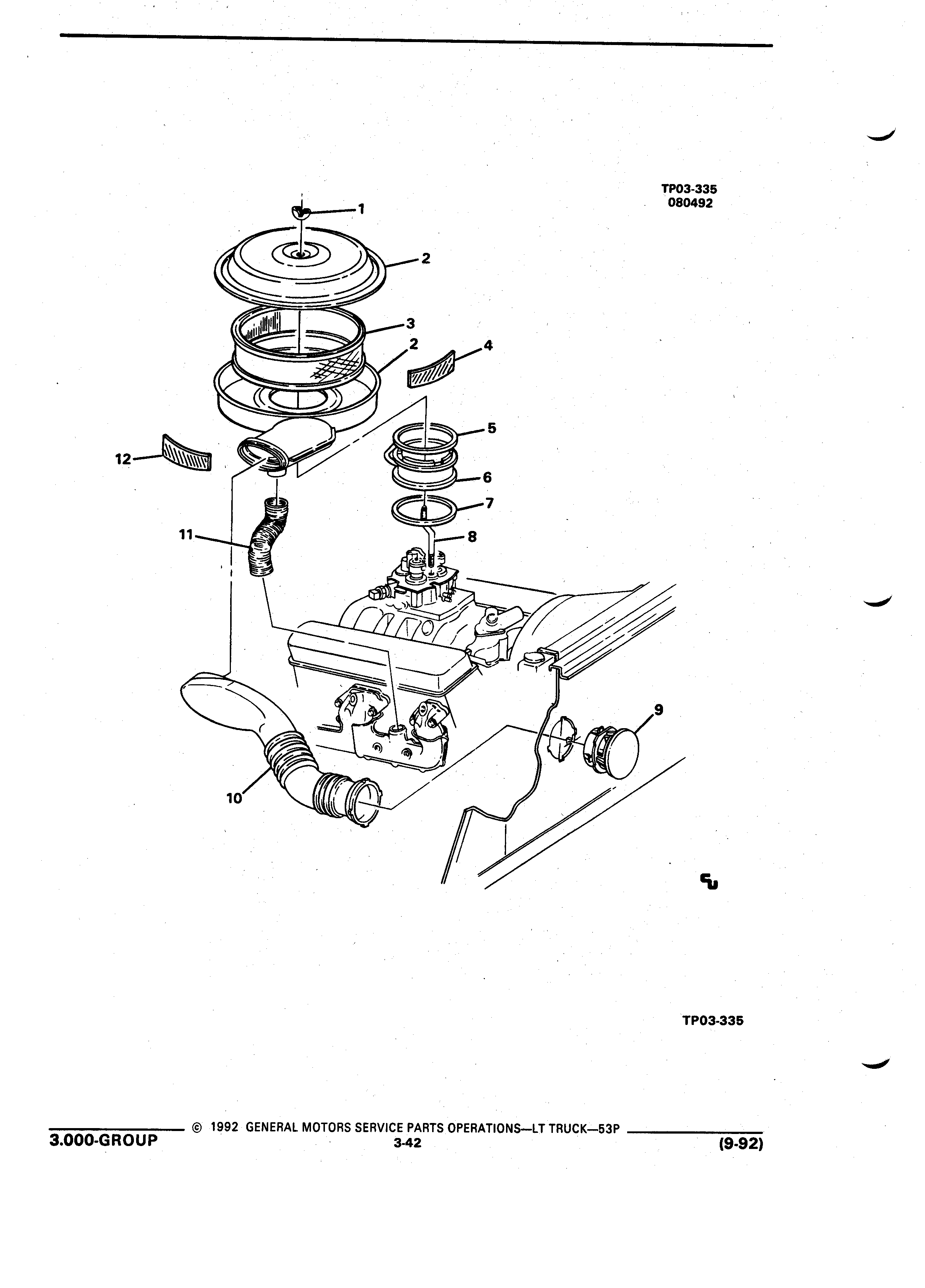 TP03-335
080492

1
2
3
2
4
5
12
6
7
11
8
9
10

TP03-335

3.000-GROUP © 1992 GENERAL MOTORS SERVICE PARTS OPERATIONS—LT TRUCK—53P
3-42
(9-92)