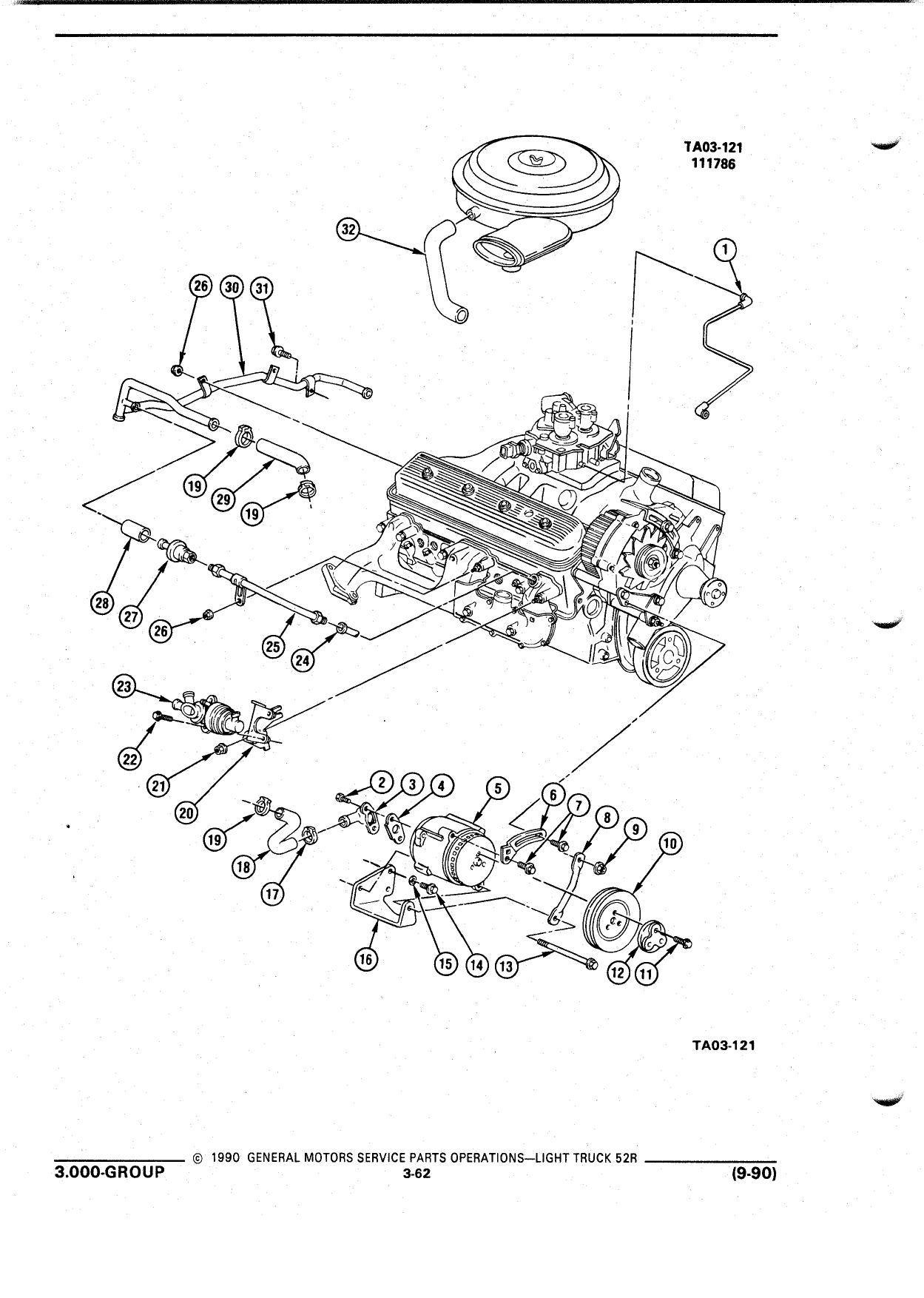 TA03-121
111786

32
1
26 30 31
19
29
19
28
27
26
25
24
23
22
21
20
2 3 4 5
6
7
8
9
10
19
18
17
16
15 14 13
12 11

TA03-121

© 1990 GENERAL MOTORS SERVICE PARTS OPERATIONS—LIGHT TRUCK 52R
3.000-GROUP 3-62 (9-90)