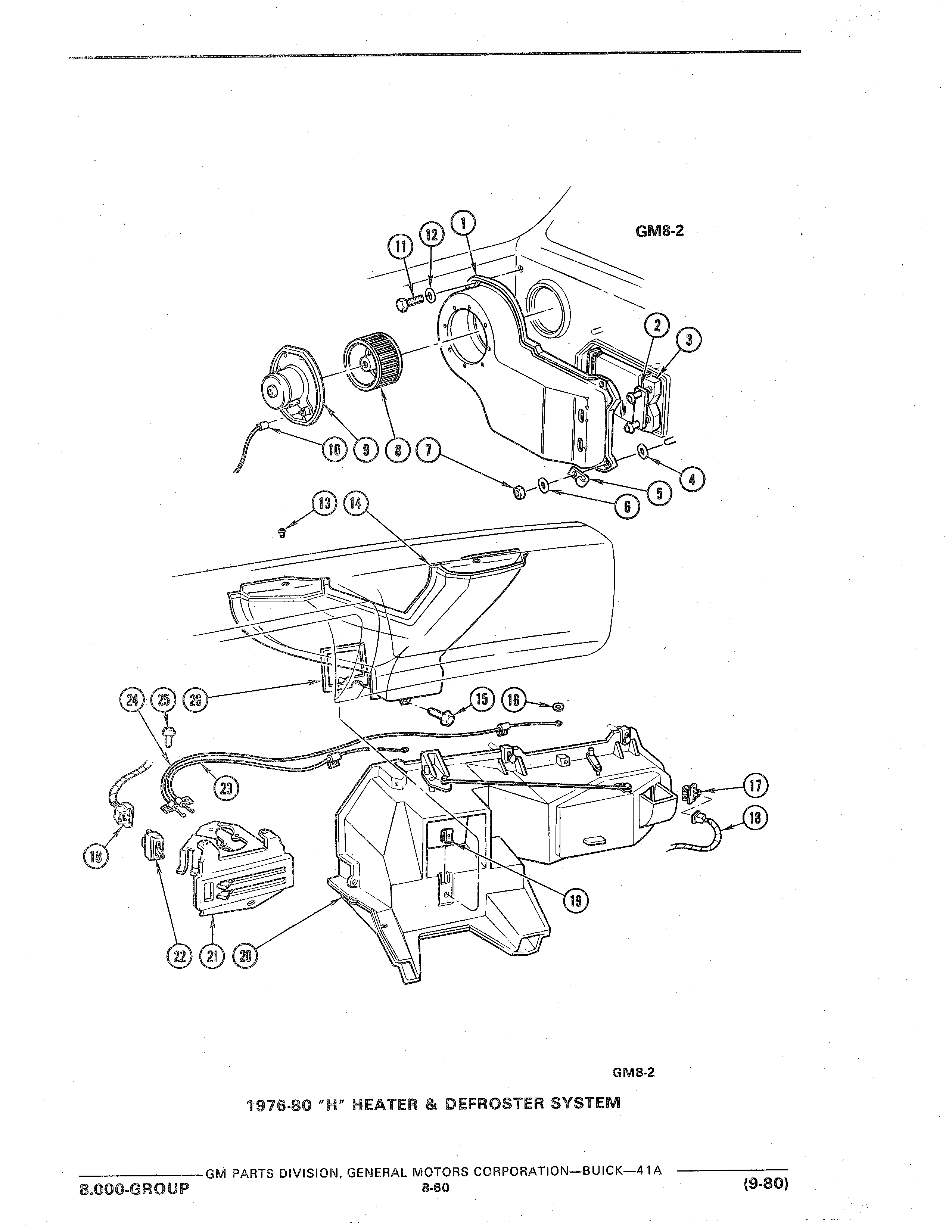 GM8-2

11 12 1

2 3

10 9 8 7

4

5

6

13 14

24 25 26

15 16

23

17

18

18

19

22 21 20

GM8-2

1976-80 "H" HEATER & DEFROSTER SYSTEM

GM PARTS DIVISION, GENERAL MOTORS CORPORATION—BUICK—41A

8.000-GROUP

8-60

(9-80)